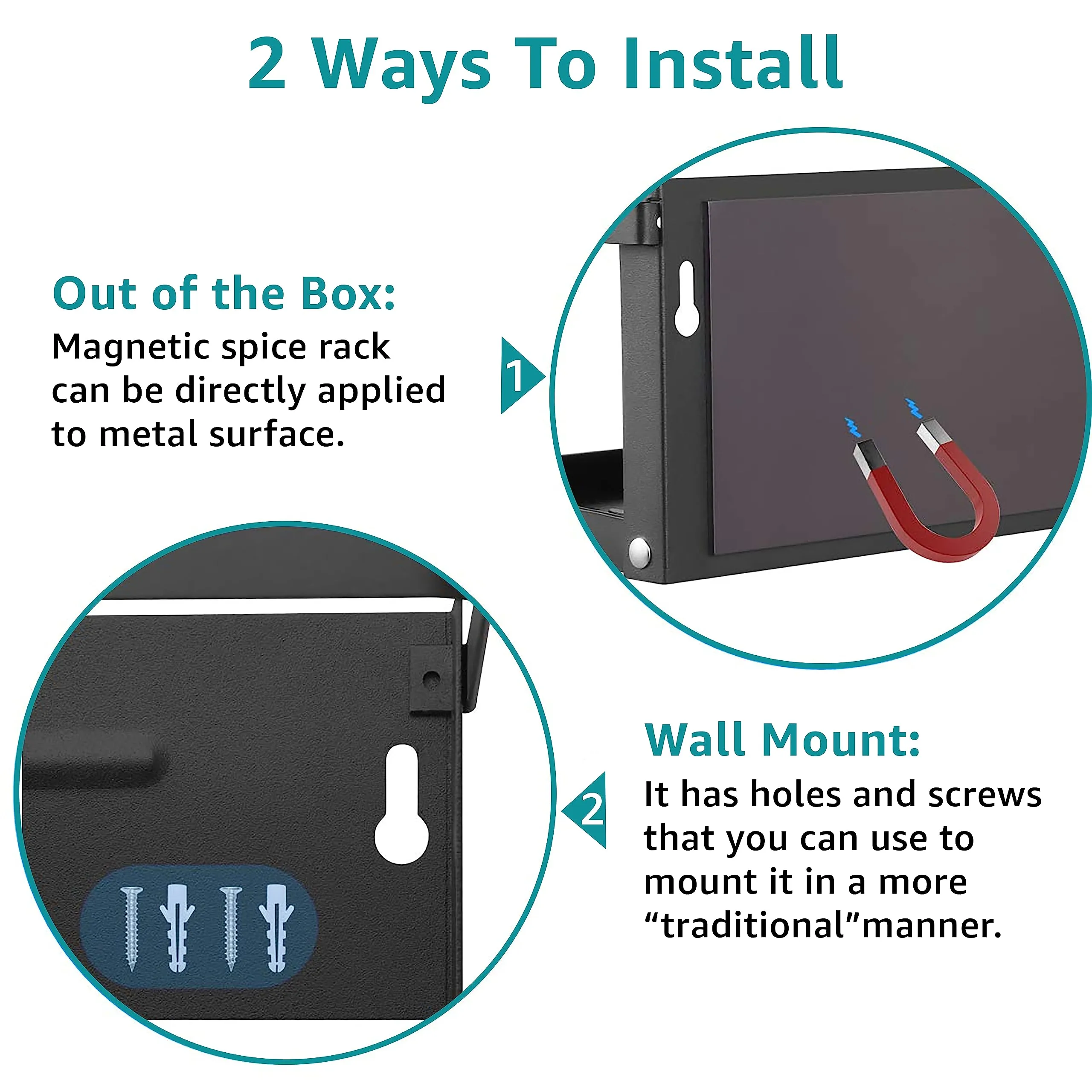 2 Ways To Install

Out of the Box:
Magnetic spice rack can be directly applied to metal surface.

1

Wall Mount:
It has holes and screws that you can use to mount it in a more “traditional”manner.

2